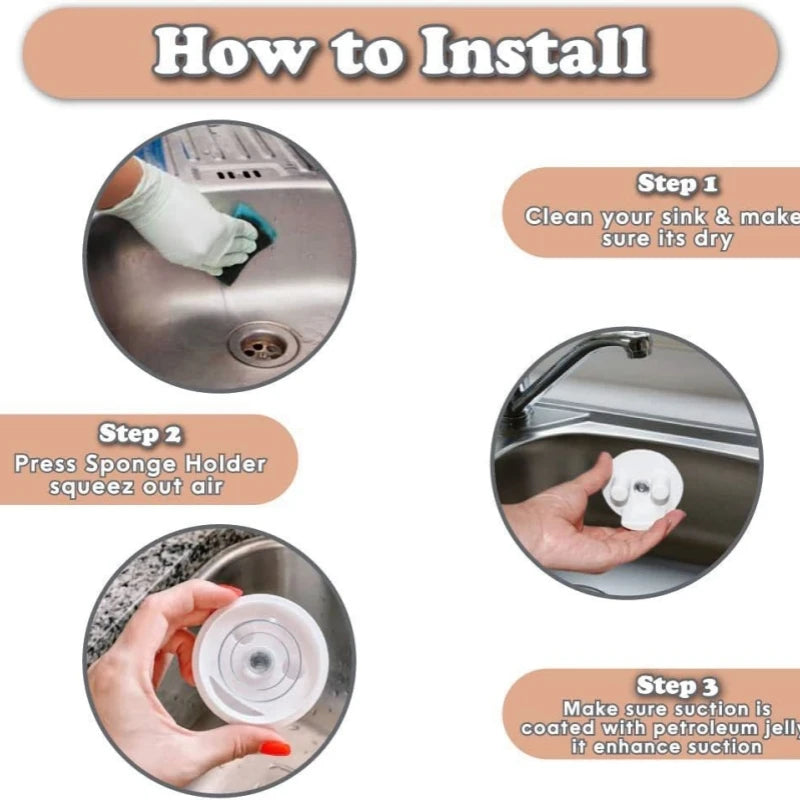 How to Install

Step 1
Clean your sink & make sure its dry

Step 2
Press Sponge Holder squeez out air

Step 3
Make sure suction is coated with petroleum jelly it enhance suction