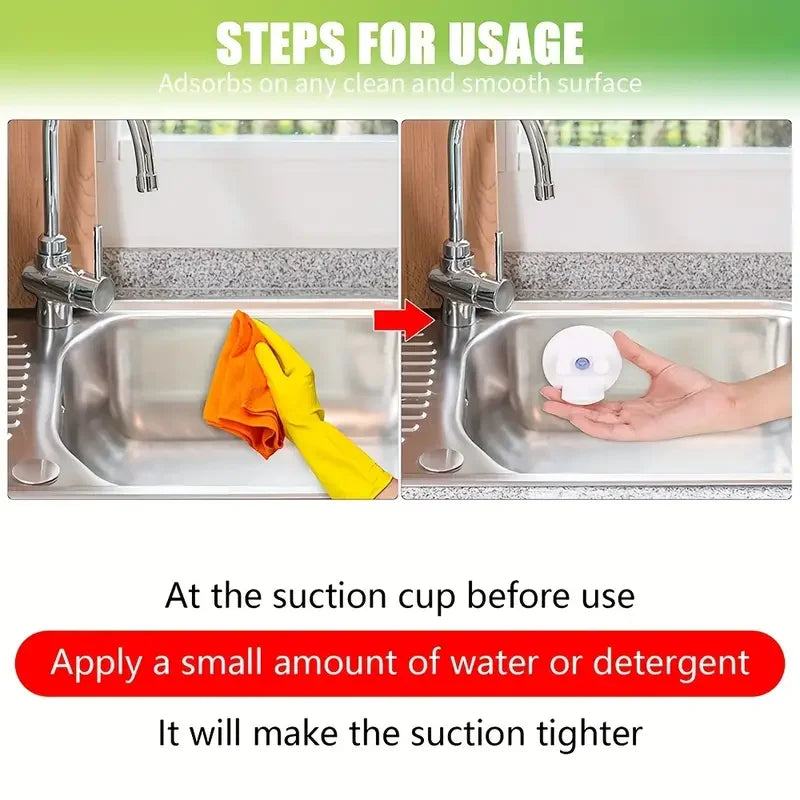 STEPS FOR USAGE
Adsorbs on any clean and smooth surface

At the suction cup before use

Apply a small amount of water or detergent

It will make the suction tighter