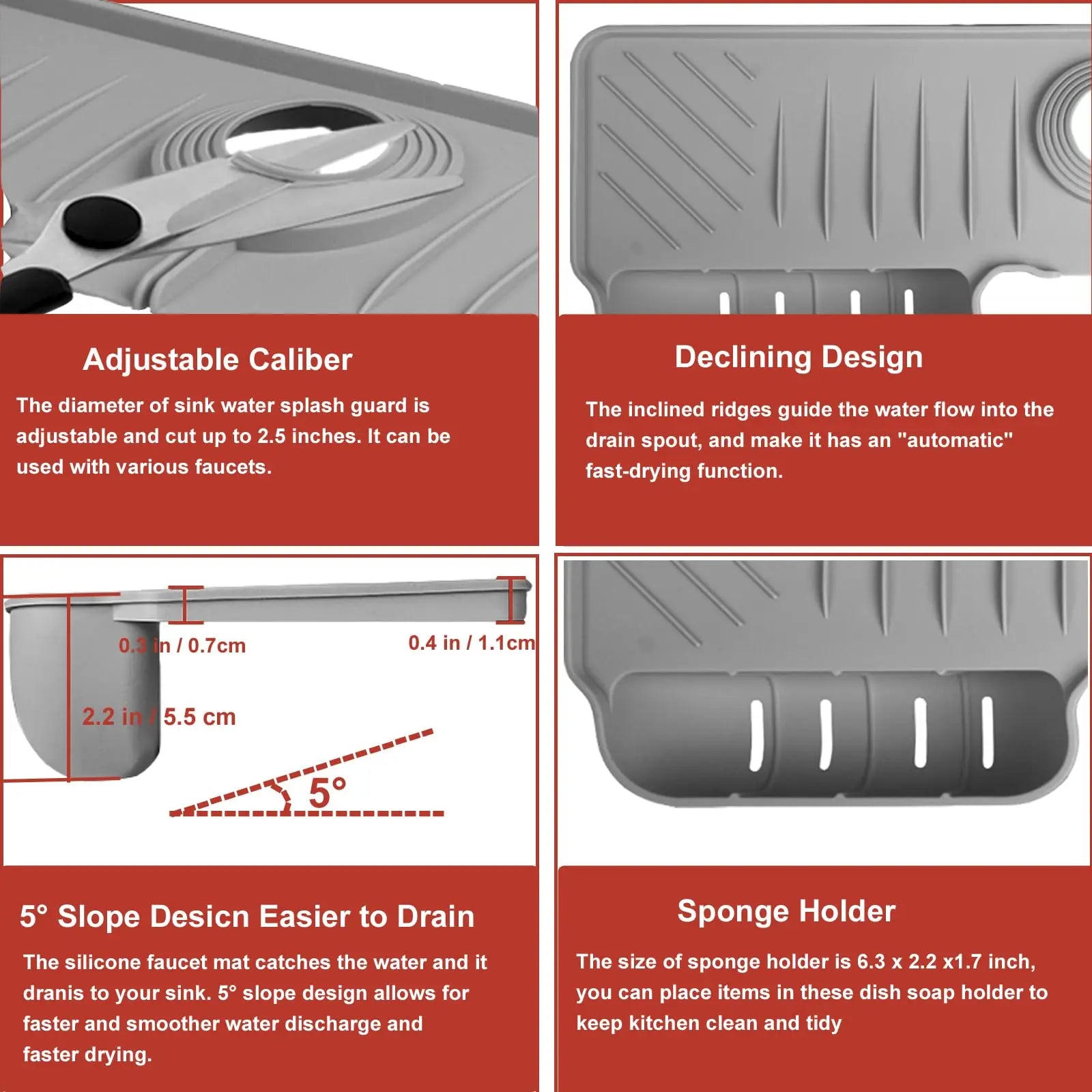 Adjustable Caliber

The diameter of sink water splash guard is adjustable and cut up to 2.5 inches. It can be used with various faucets.

Declining Design

The inclined ridges guide the water flow into the drain spout, and make it has an "automatic" fast-drying function.

0.3 in / 0.7cm

0.4 in / 1.1cm

2.2 in / 5.5 cm

5°

5° Slope Desicn Easier to Drain

The silicone faucet mat catches the water and it dranis to your sink. 5° slope design allows for faster and smoother water discharge and faster drying.

Sponge Holder

The size of sponge holder is 6.3 x 2.2 x1.7 inch, you can place items in these dish soap holder to keep kitchen clean and tidy