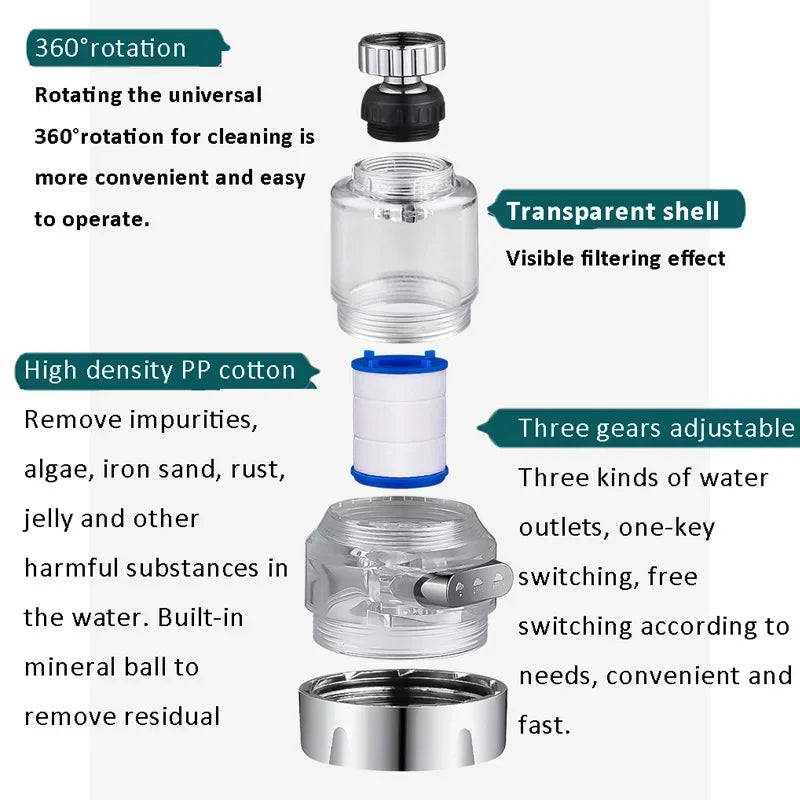 360°rotation

Rotating the universal 360°rotation for cleaning is more convenient and easy to operate.

Transparent shell

Visible filtering effect

High density PP cotton

Remove impurities, algae, iron sand, rust, jelly and other harmful substances in the water. Built-in mineral ball to remove residual

Three gears adjustable

Three kinds of water outlets, one-key switching, free switching according to needs, convenient and fast.