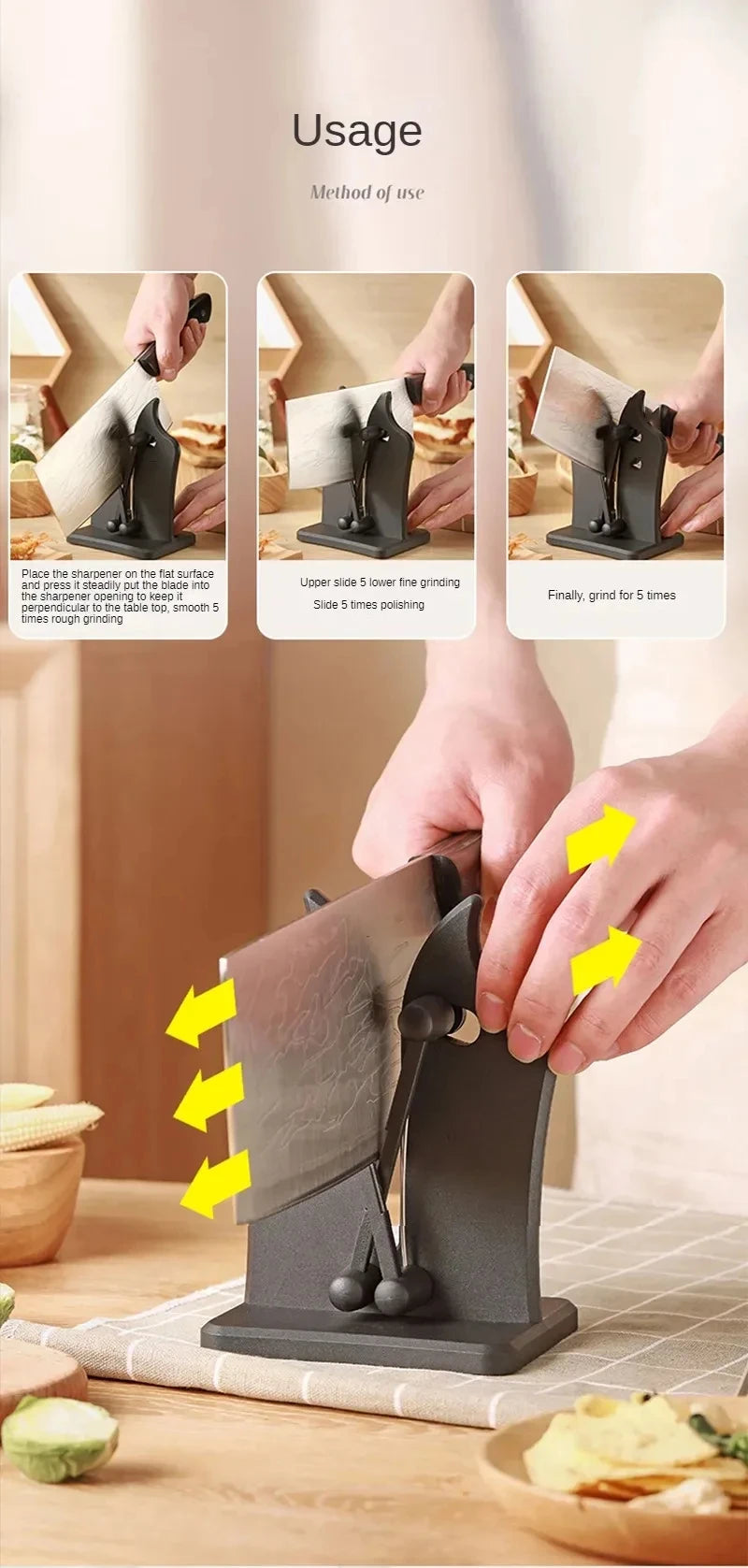 Usage

Method of use

Place the sharpener on the flat surface and press it steadily put the blade into the sharpener opening to keep it perpendicular to the table top, smooth 5 times rough grinding

Upper slide 5 lower fine grinding

Slide 5 times polishing

Finally, grind for 5 times